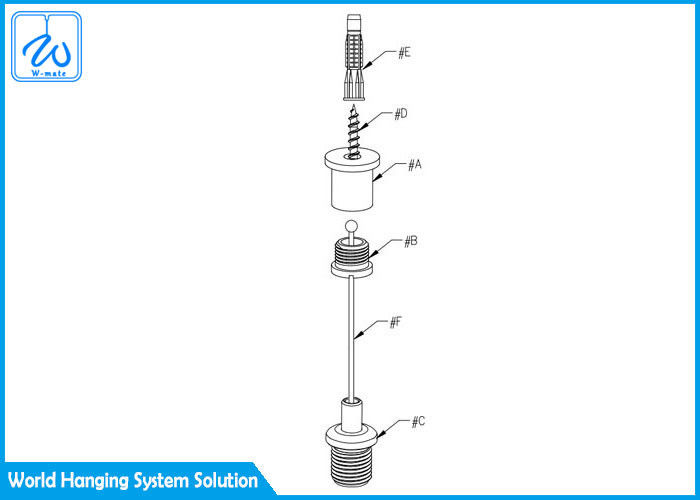 W-mate

#E

#D

#A

#B

#F

#C

World Hanging System Solution